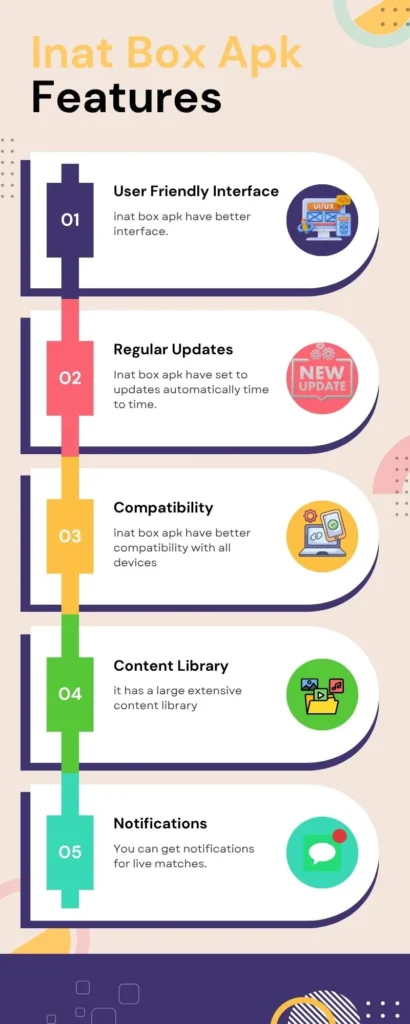 Inat Box Apk
Features

01
User Friendly Interface
inat box apk have better interface.

UI/UX

02
Regular Updates
Inat box apk have set to updates automatically time to time.

NEW UPDATE

03
Compatibility
inat box apk have better compatibility with all devices

04
Content Library
it has a large extensive content library

05
Notifications
You can get notifications for live matches.